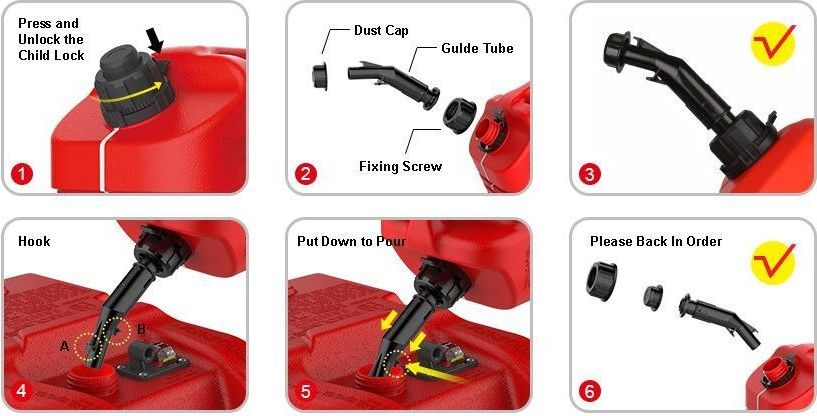 Press and Unlock the Child Lock

1

Dust Cap

Gulde Tube

Fixing Screw

2

3

Hook

A

B

4

Put Down to Pour

5

Please Back In Order

6